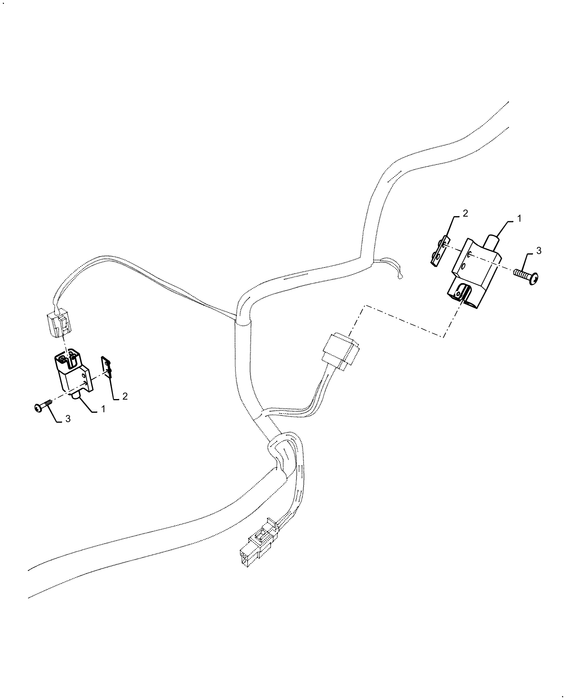 2
1
3
2
1
3