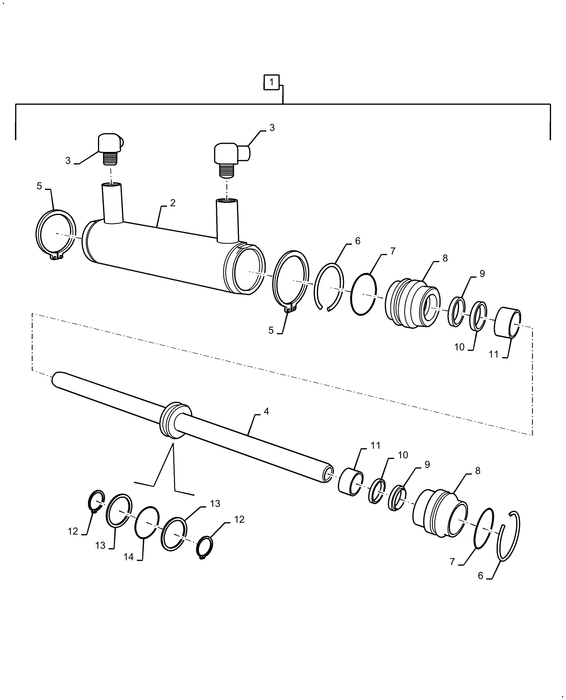 1
3
3
5
2
6
7
8
9
5
10
11
4
11
10
9
8
13
12
12
13
14
7
6