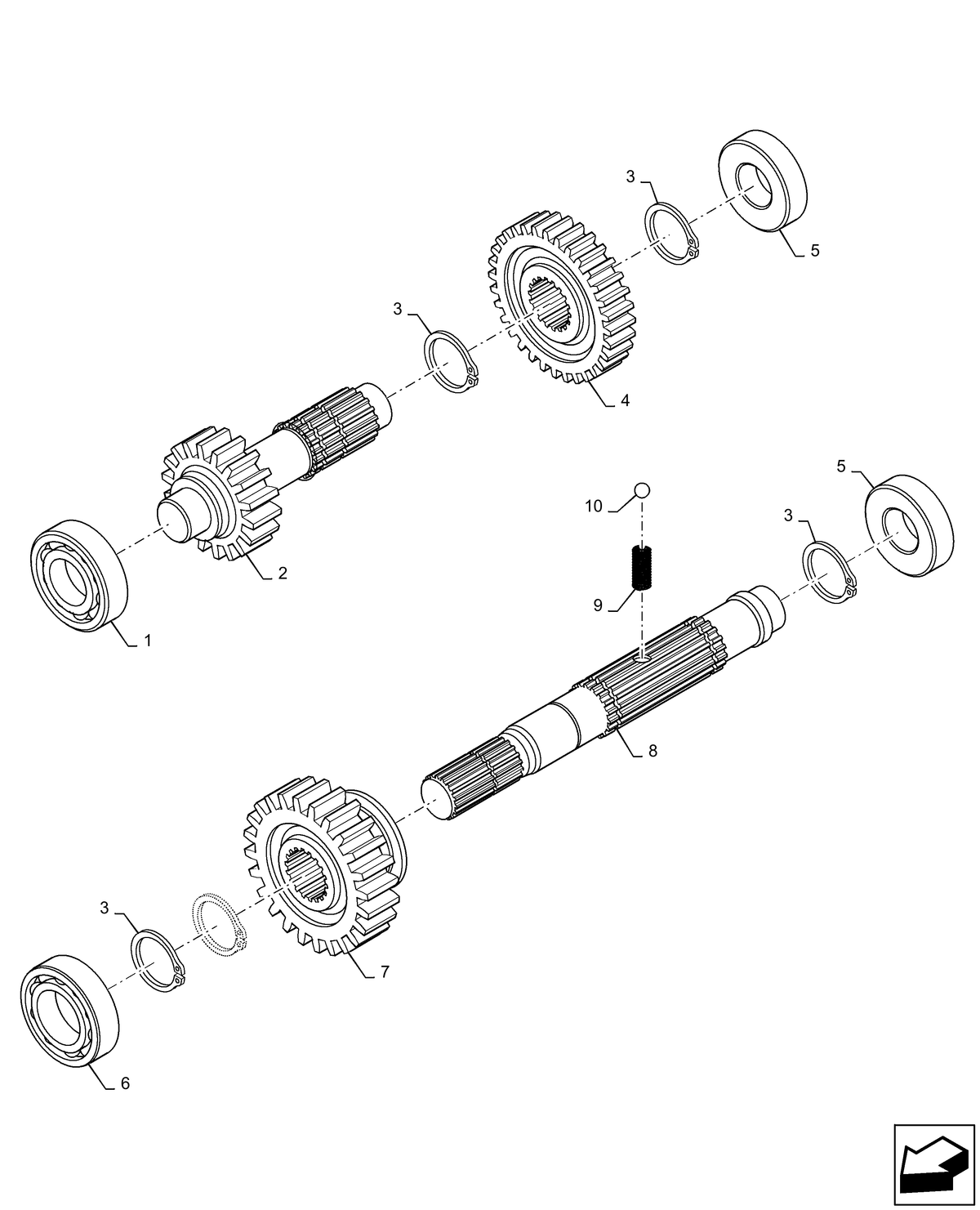 3
5
3
4
2
1
5
10
3
9
8
7
3
6