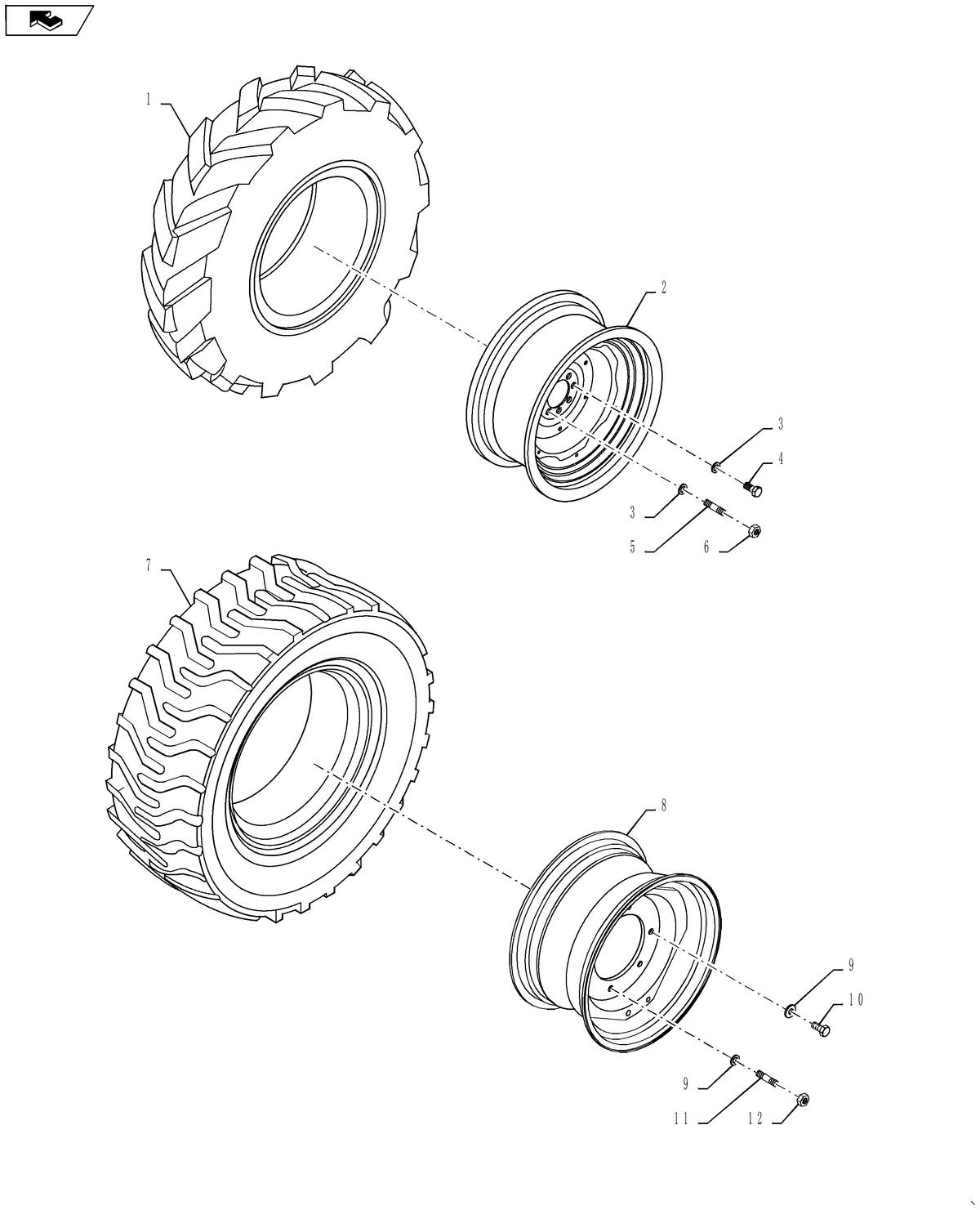 1
2
3
4
3
5
6
7
8
9
10
9
11
12