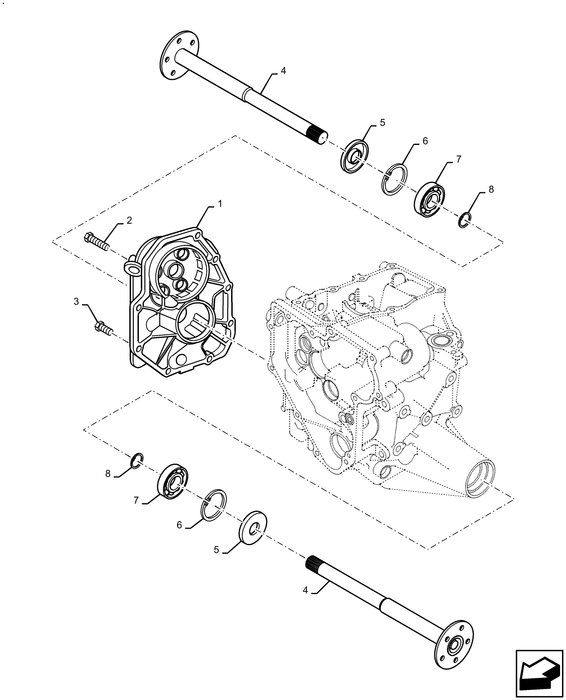 4
5
6
7
8
1
2
3
8
7
6
5
4