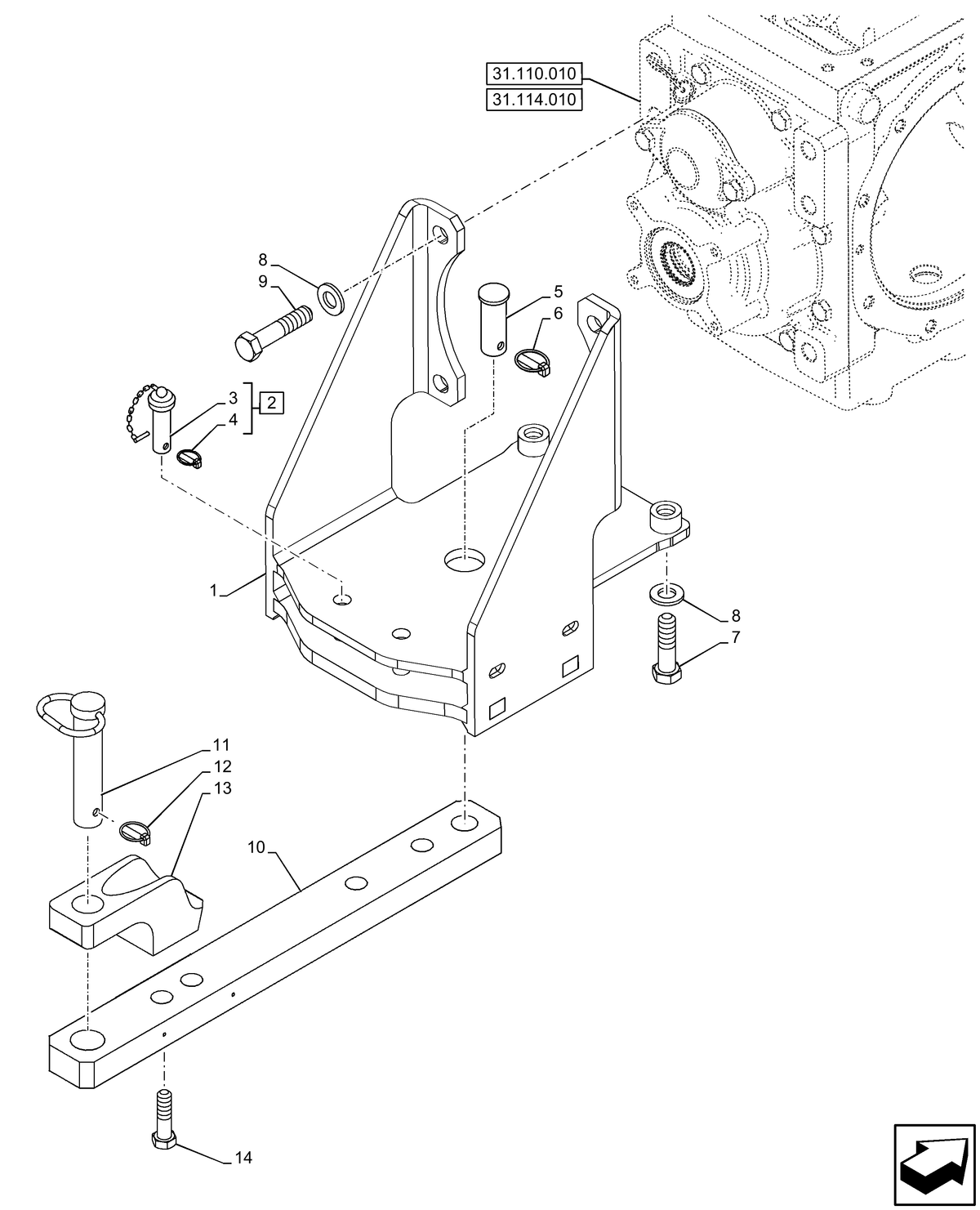 31.110.010
31.114.010
8
9
5
6
3
4
2
1
8
7
11
12
13
10
14