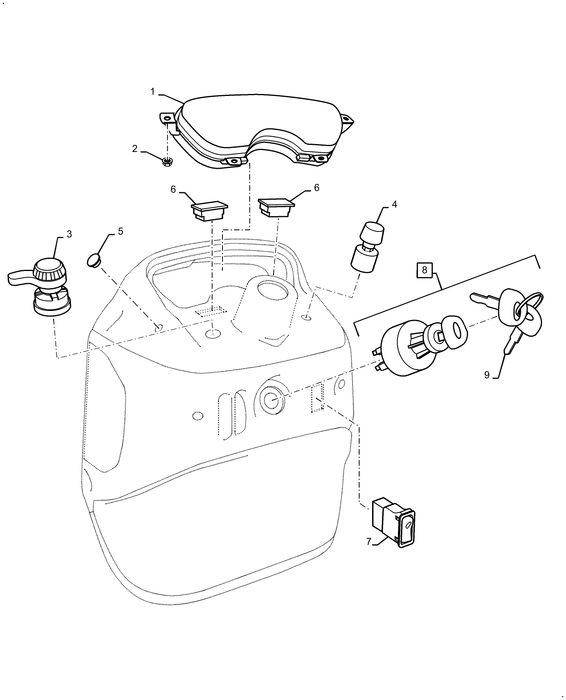 1
2
6
6
4
3
5
8
9
7