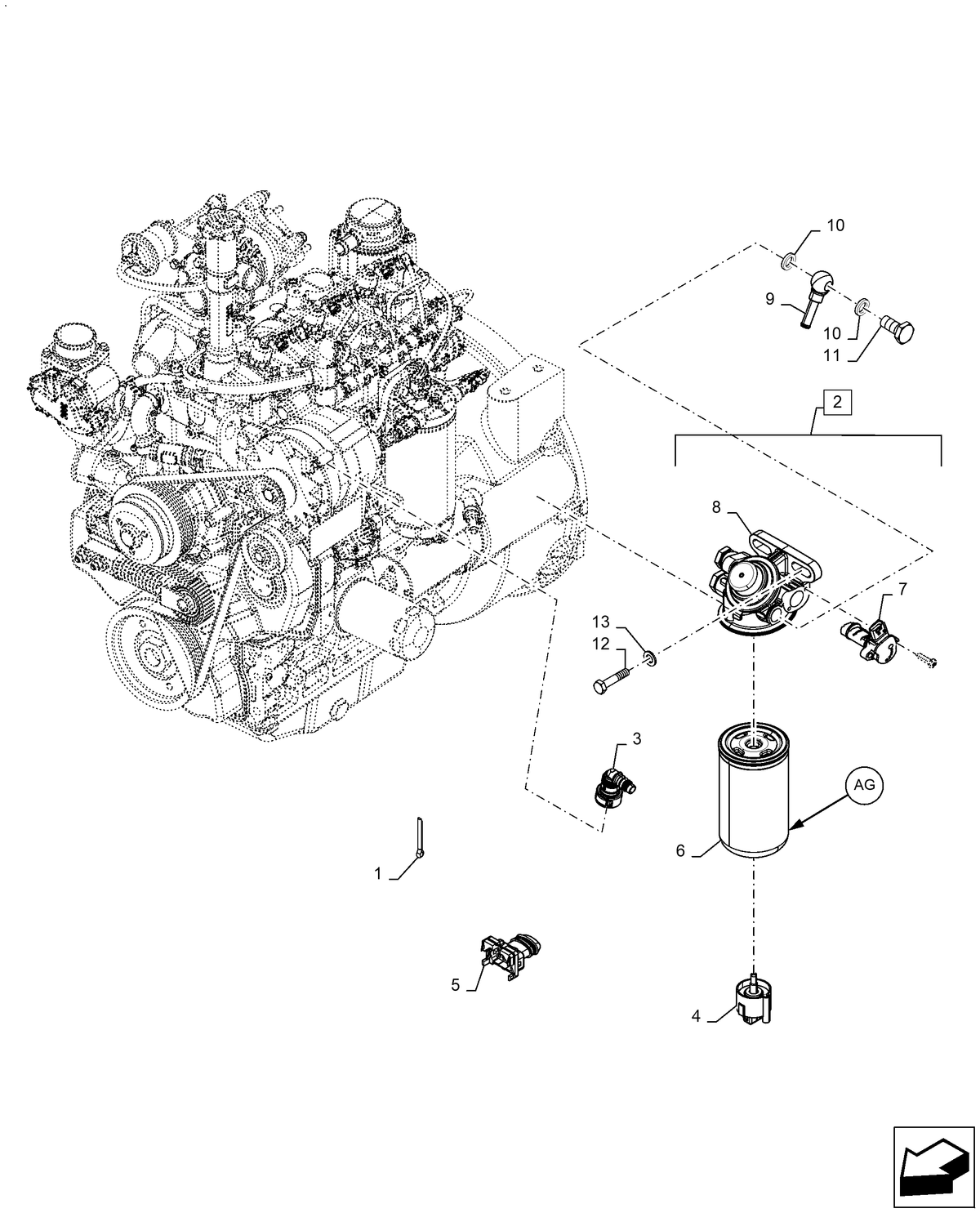 10
9
10
11
2
8
7
13
12
3
AG
6
1
5
4