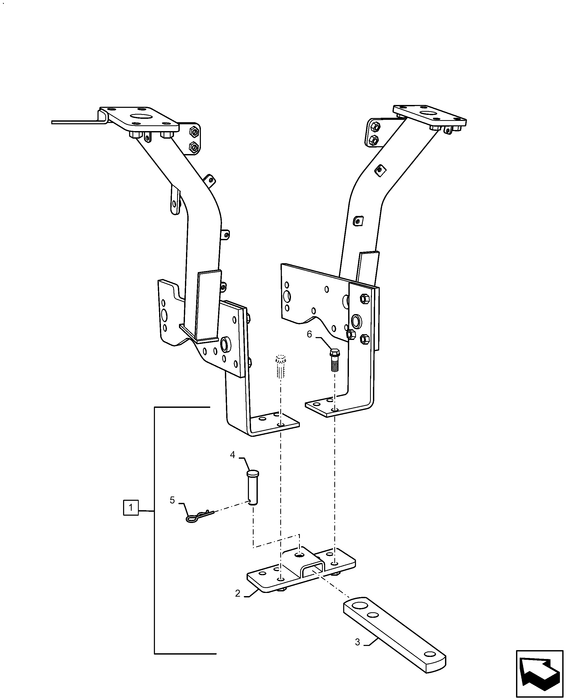 6
4
5
1
2
3