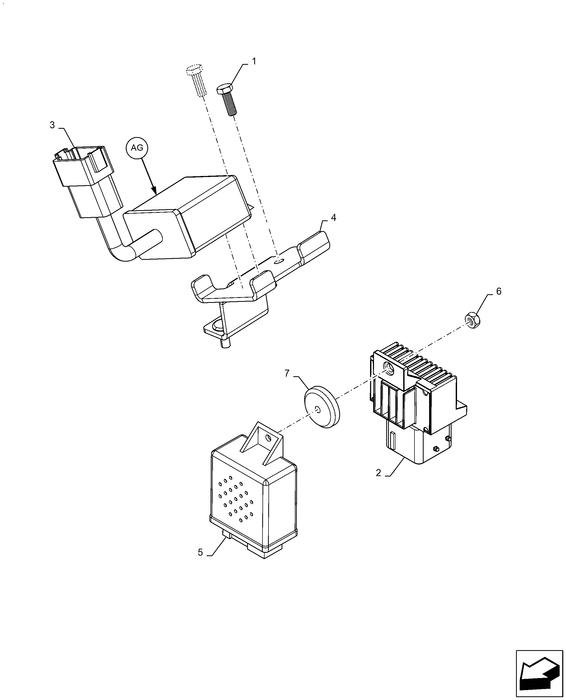 1
3
AG
4
6
7
2
5