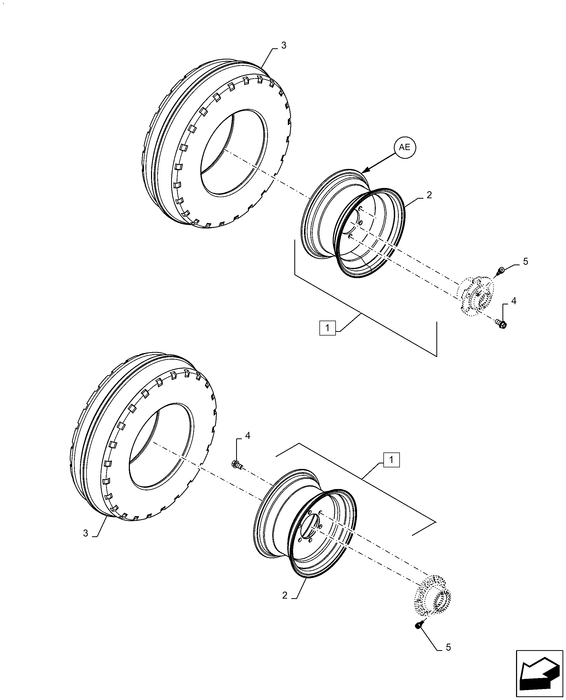 3
AE
2
5
4
1
4
1
3
2
5