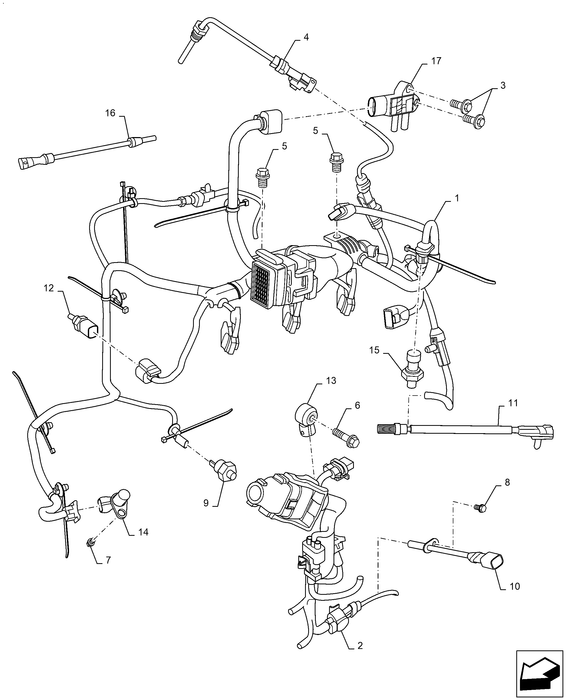 4
17
3
16
5
5
1
12
15
13
6
11
9
8
14
7
10
2