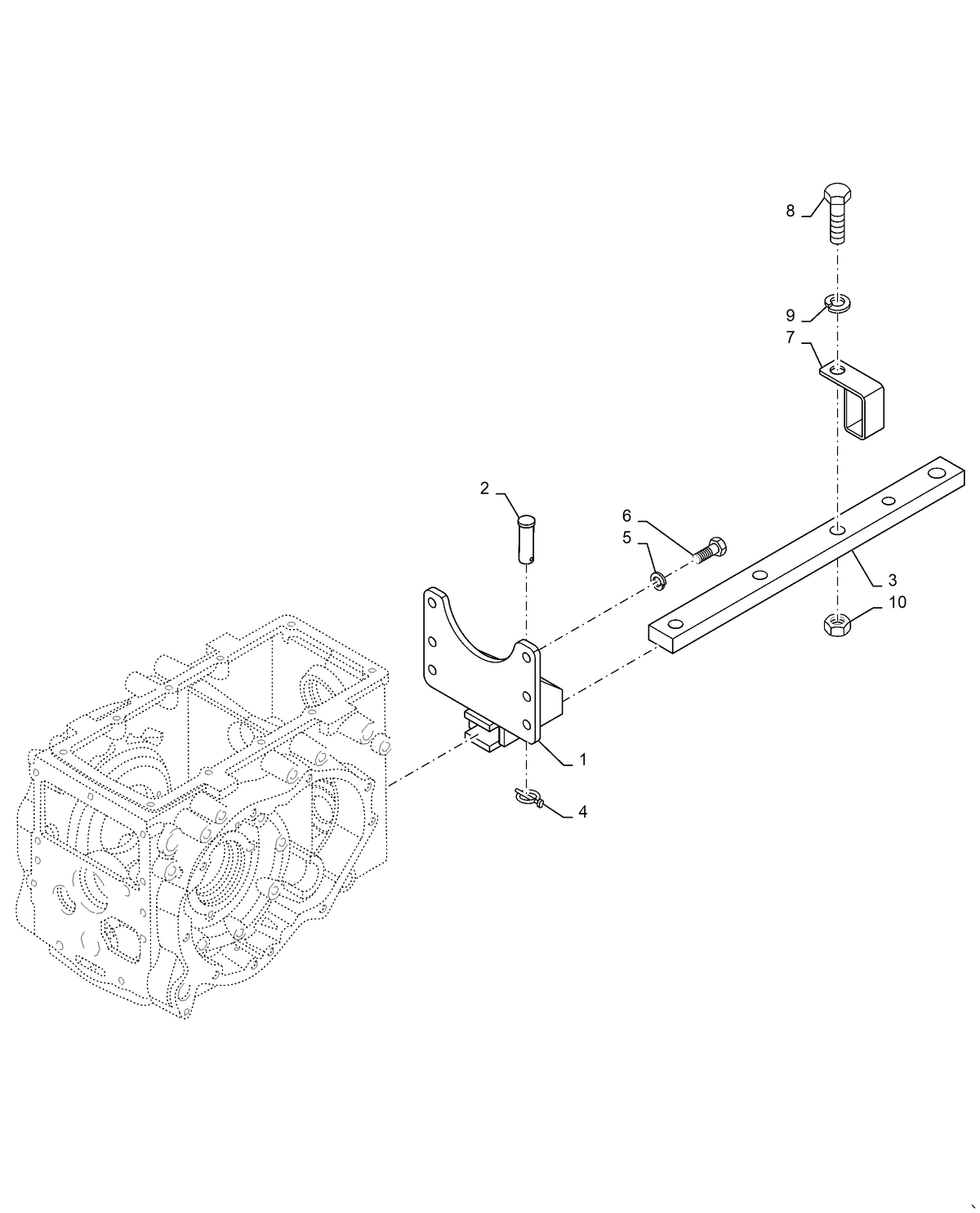 8
9
7
2
6
5
3
10
1
4