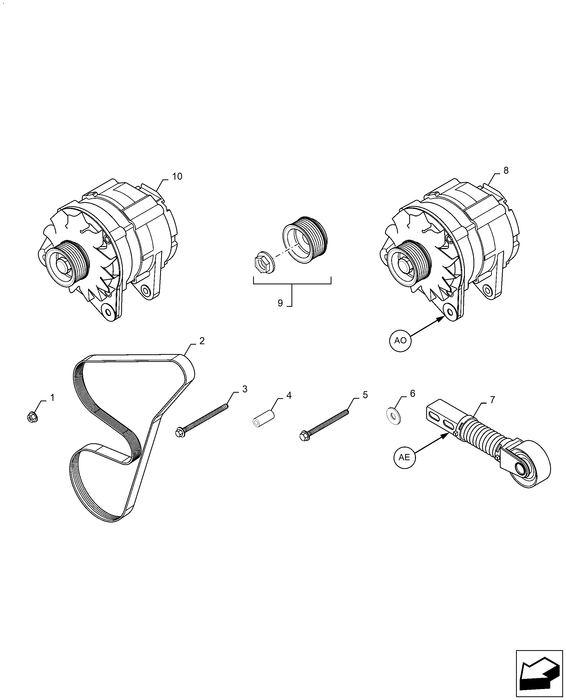 10
8
9
AO
2
1
3
4
5
6
7
AE