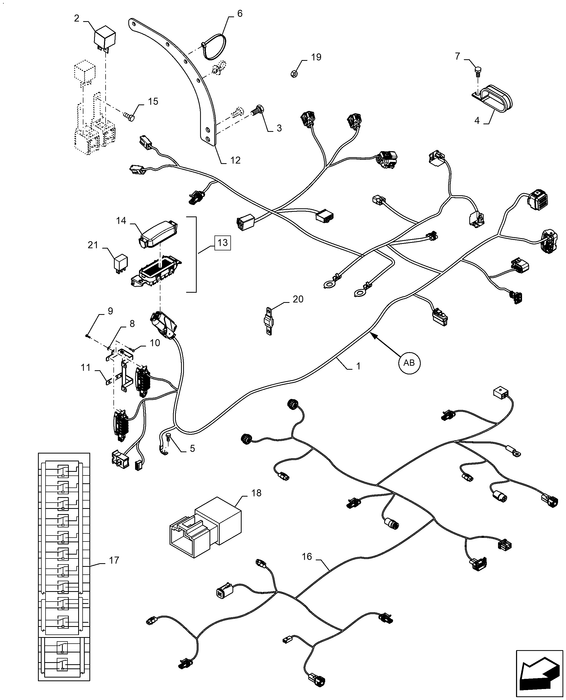 2
6
19
7
15
3
4
12
14
13
21
20
9
8
10
11
AB
1
5
18
17
16