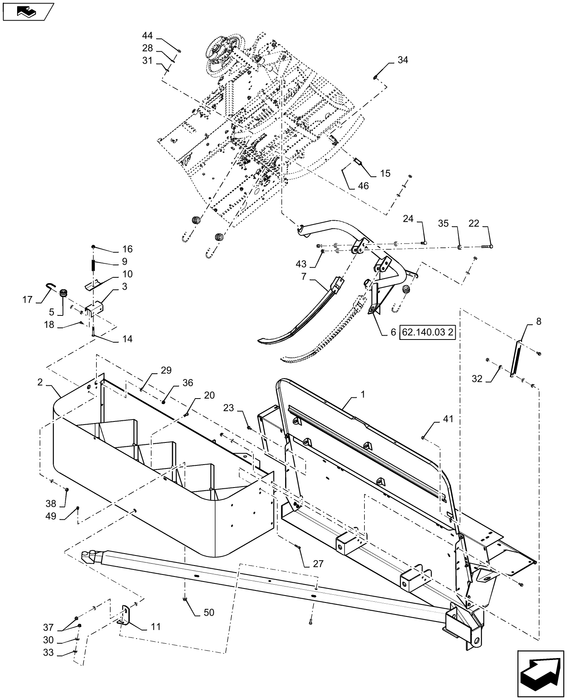 44
28
31
34
15
46
24
35
22
43
7
16
9
10
3
17
5
18
14
6 62.140.03 2
8
32
2
29
36
20
23
1
41
38
49
27
50
37
30
33
11