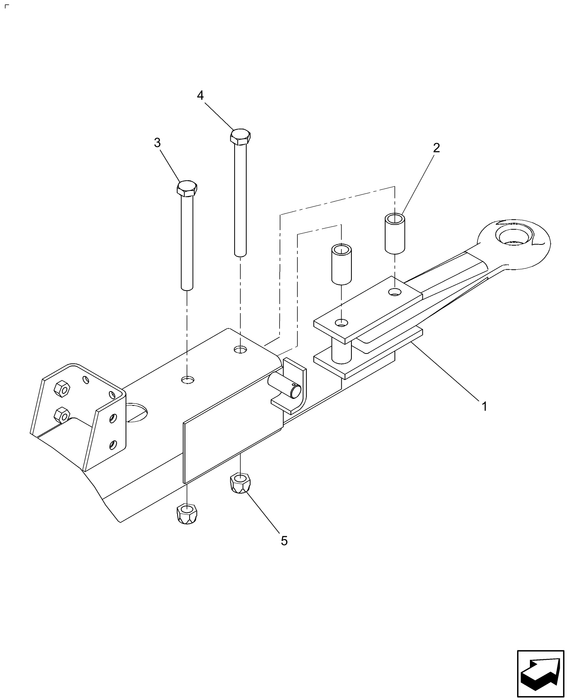 4
3
2
1
5