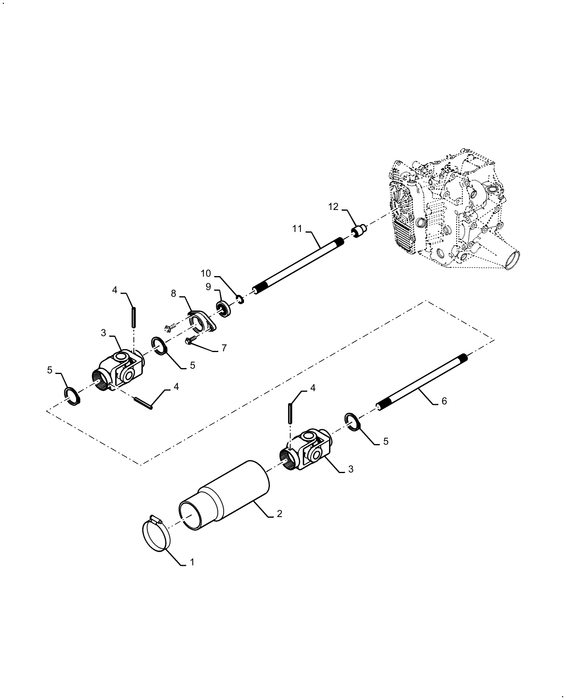 12
11
10
9
8
4
3
7
5
5
4
4
6
5
3
2
1