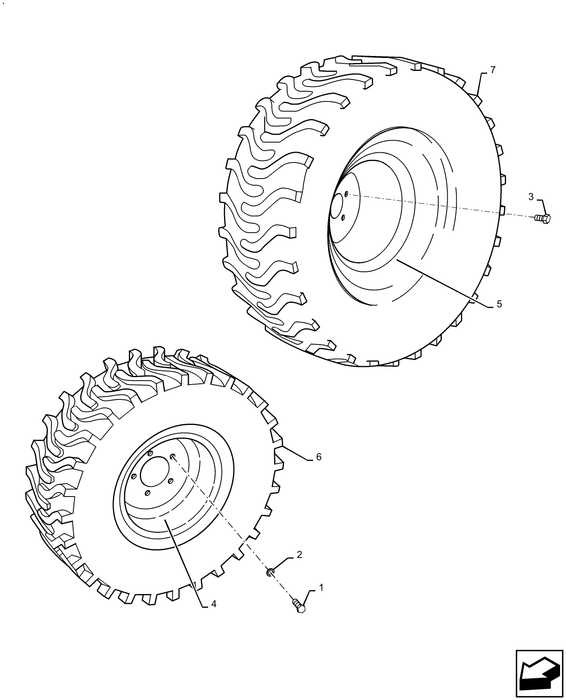 7
3
5
6
2
1
4