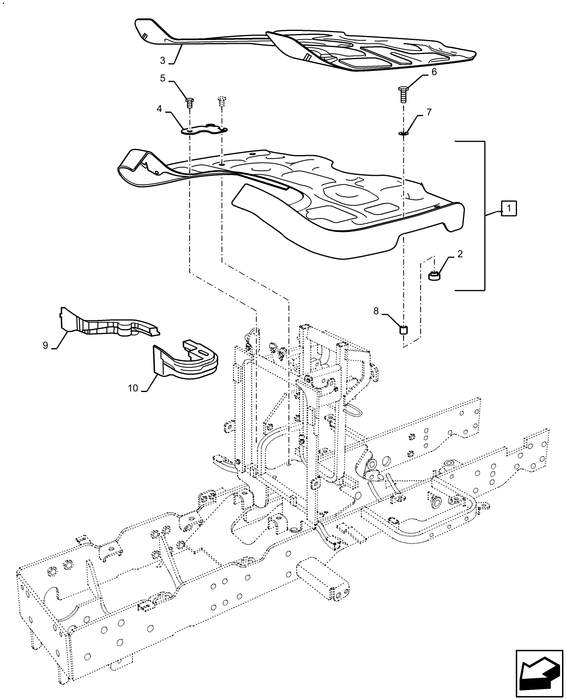 3
5
6
4
7
1
2
8
9
10