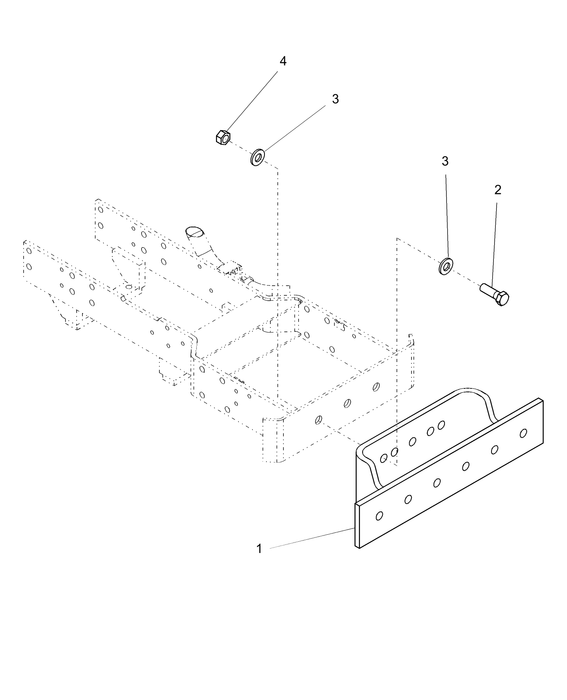 4
3
3
2
1