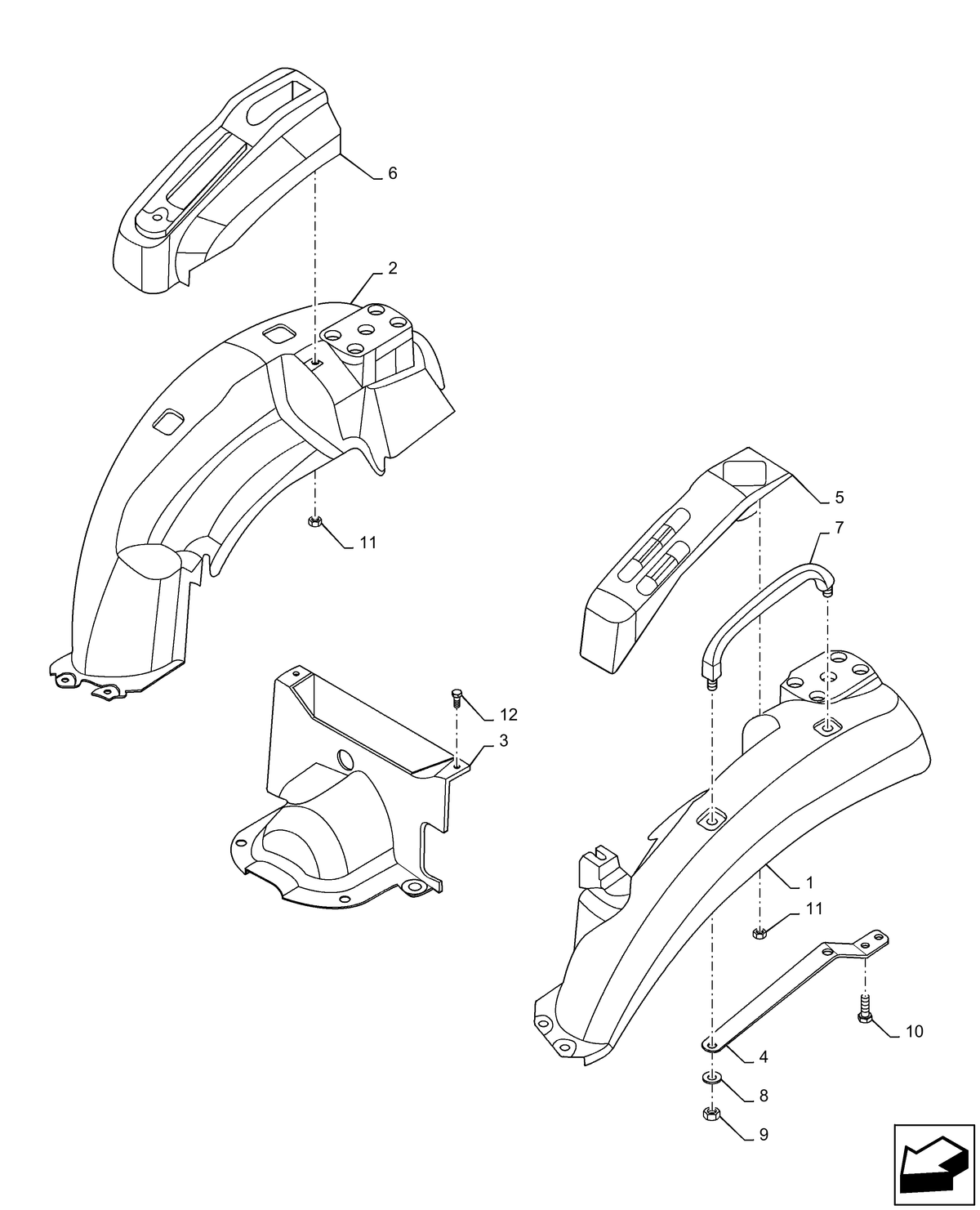 6
2
11
5
7
12
3
1
11
10
4
8
9