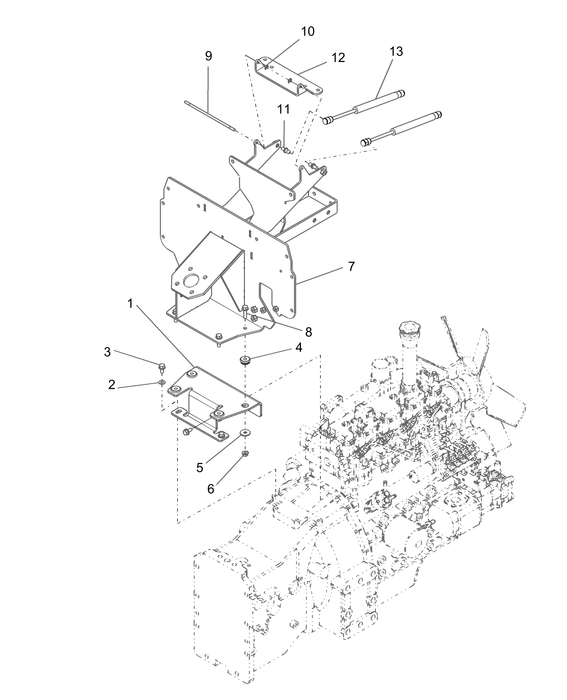 10
9
12
13
11
7
1
8
3
4
2
5
6