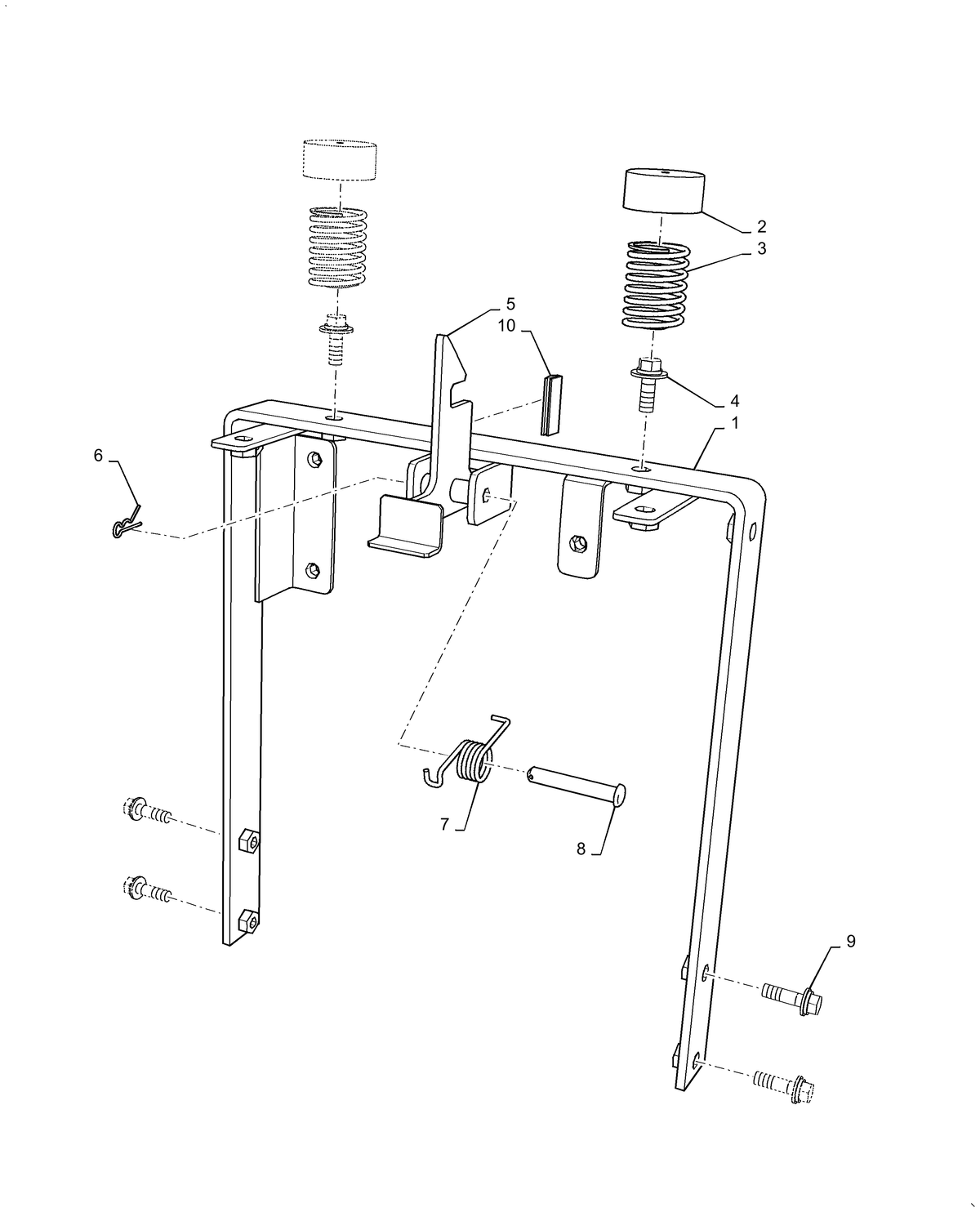 2
3
5
10
4
1
6
7
8
9