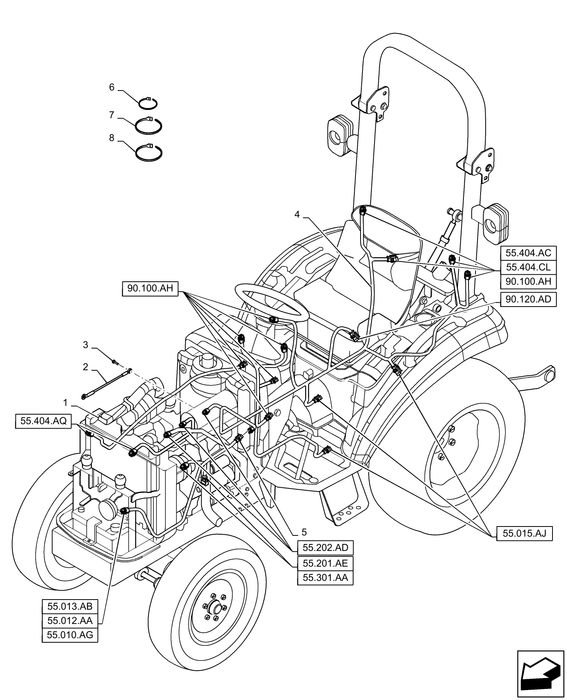 6
7
8
4
55.404.AC
55.404.CL
90.100.AH
90.120.AD
90.100.AH
3
2
1
55.404.AQ
5
55.202.AD
55.201.AE
55.301.AA
55.015.AJ
55.013.AB
55.012.AA
55.010.AG