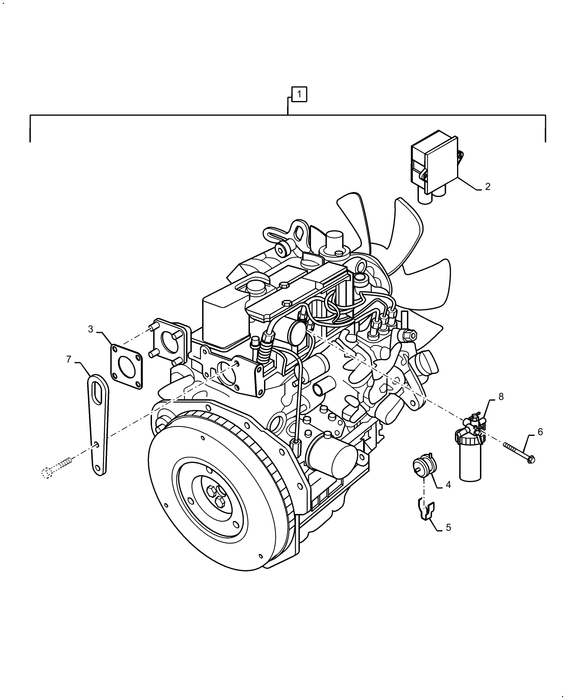 1
2
3
7
8
6
4
5