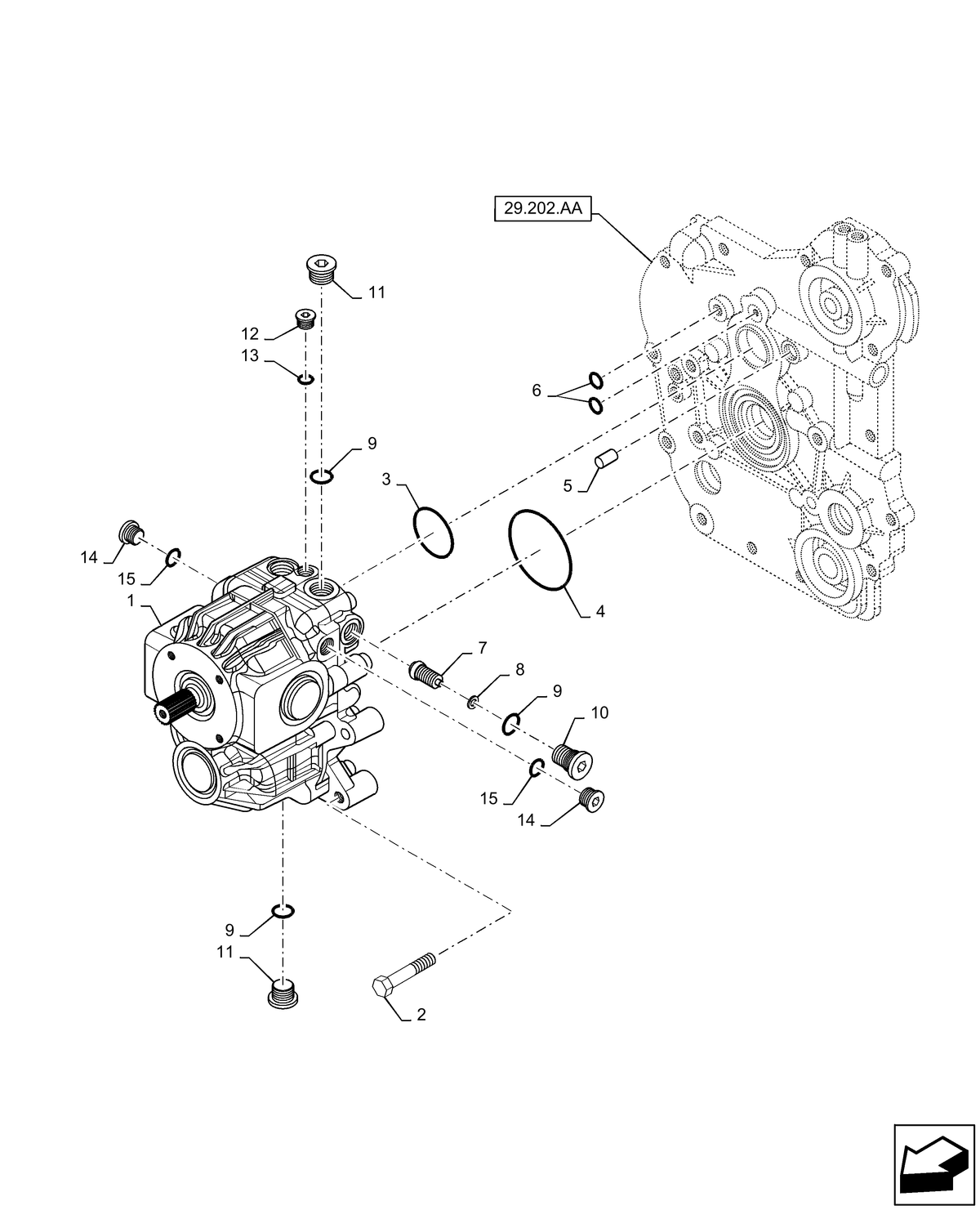 29.202.AA

11

12

13

6

9

3

5

14

15

1

4

7

8

9

10

15

14

9

11

2