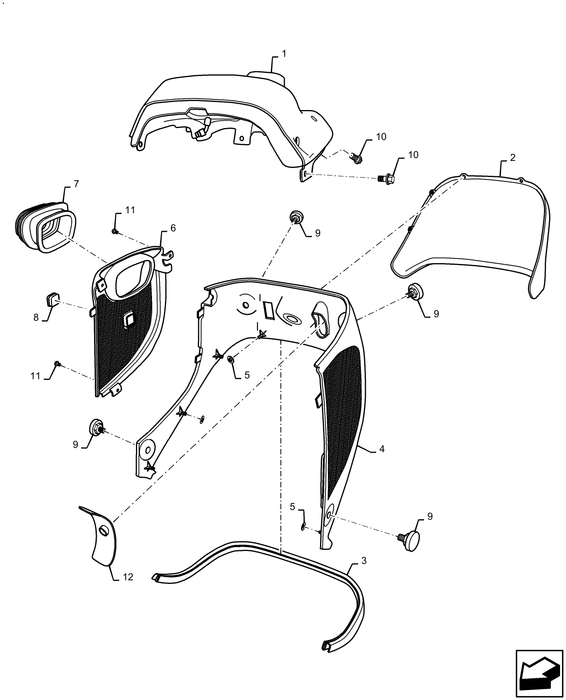 1
10
10
2
7
11
6
9
8
9
11
5
9
4
5
9
12
3