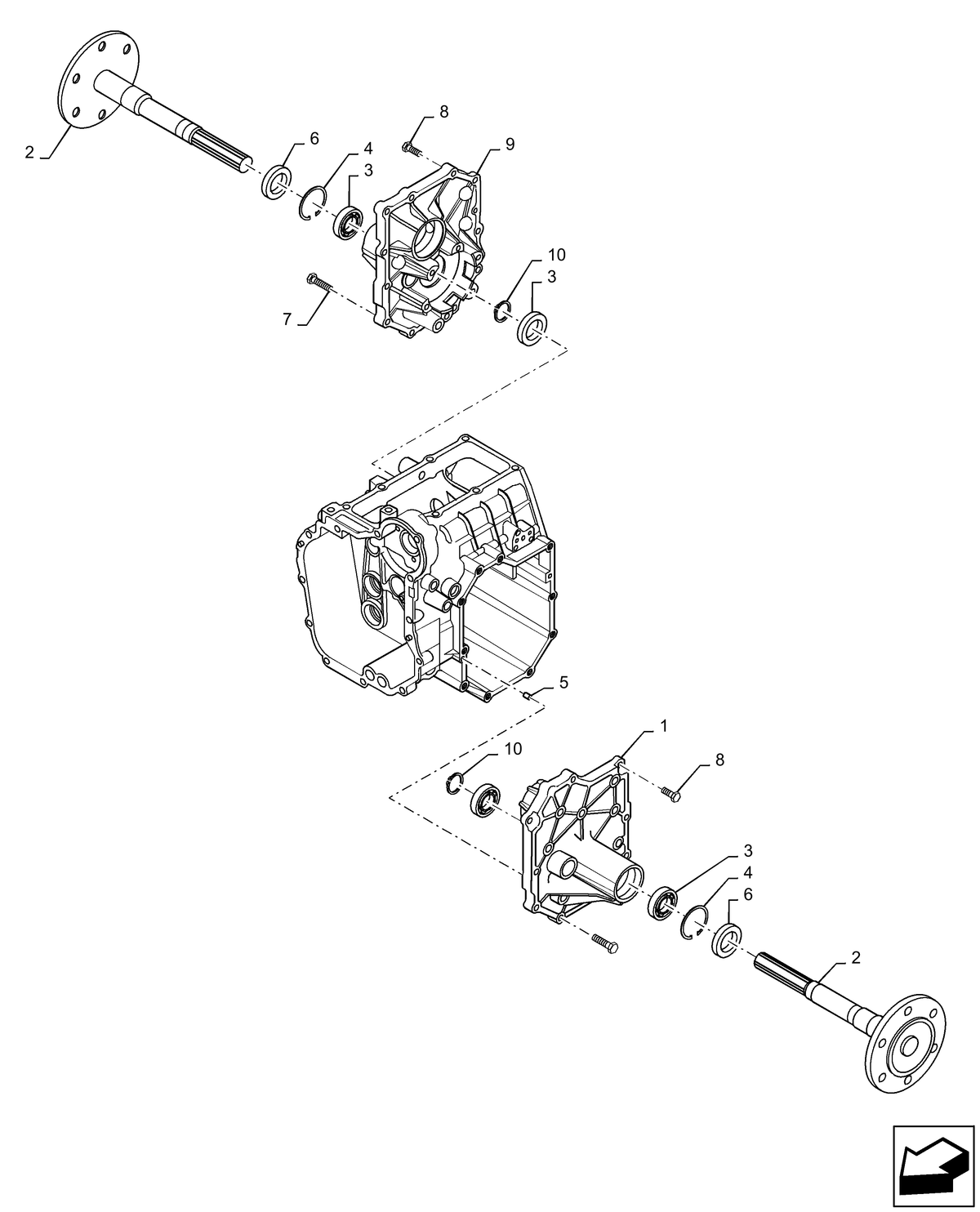 2
6
4
3
8
9
7
10
3
5
1
10
8
3
4
6
2