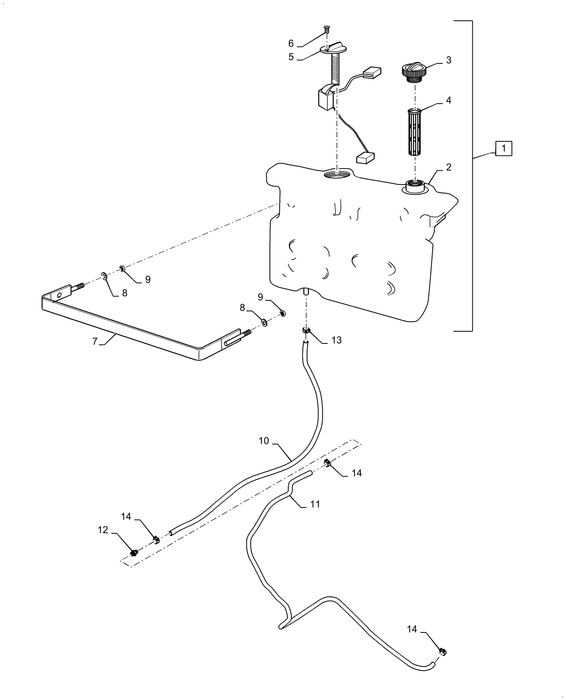 6
5
3
4
1
2
9
8
9
8
7
13
10
14
11
14
12
14