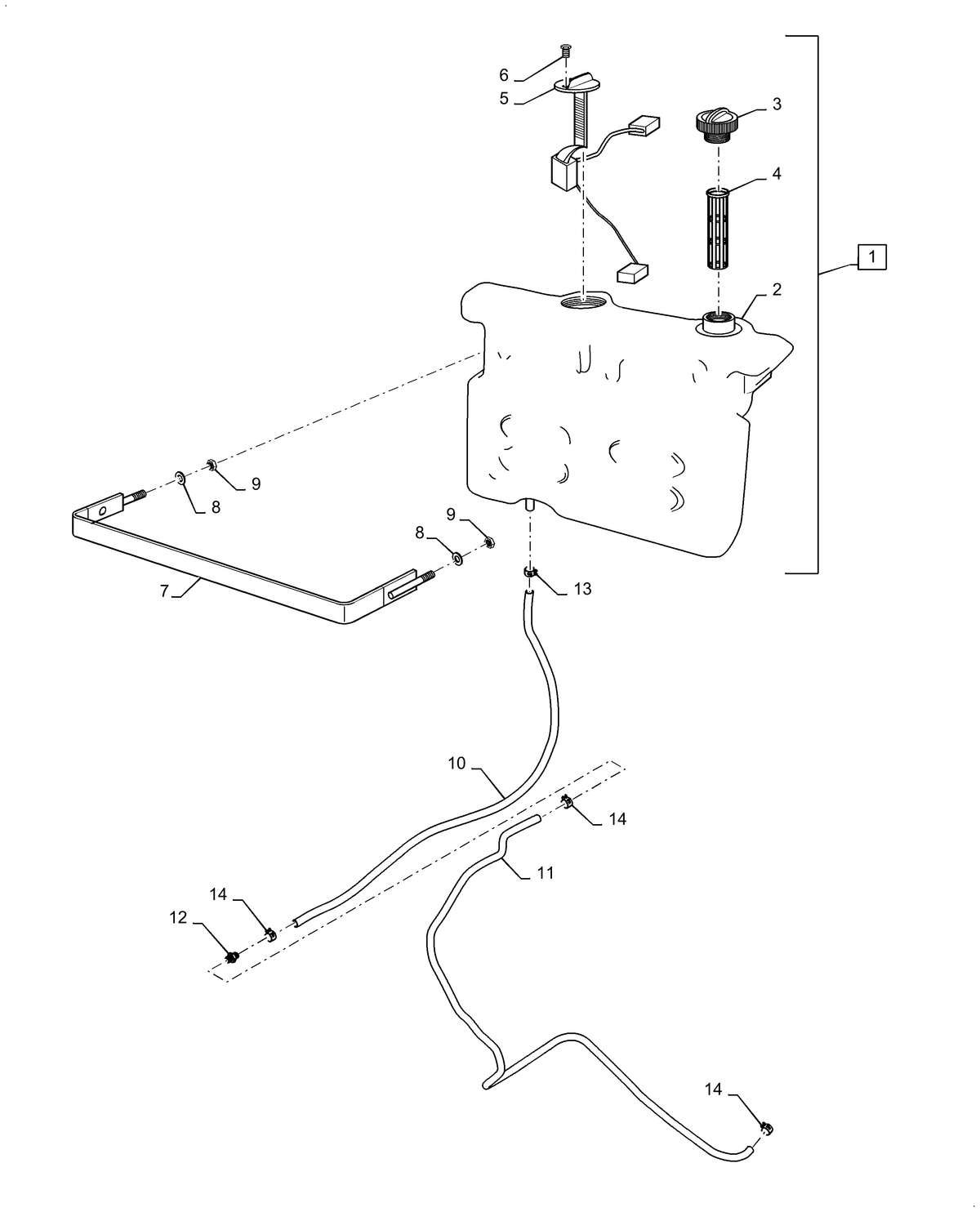 6
5
3
4
1
2
9
8
9
8
7
13
10
14
11
14
12
14