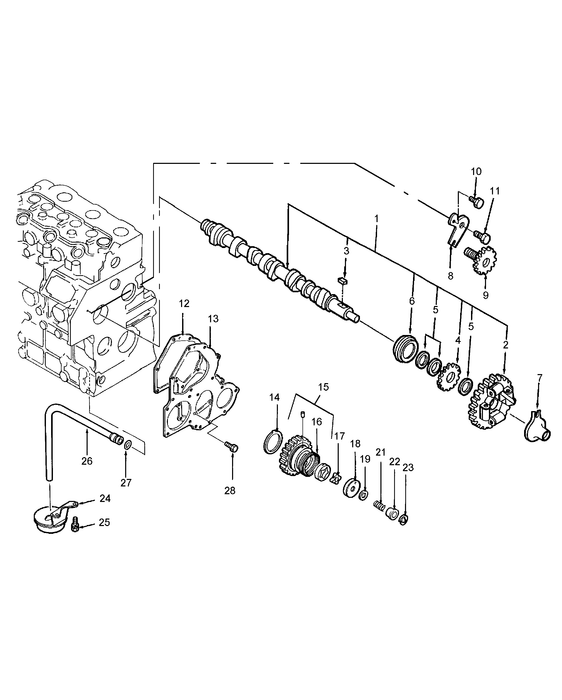 10
11
1
3
8
9
6
5
4
5
2
7
12
13
15
14
16
17
18
19
21
22
23
26
27
28
24
25