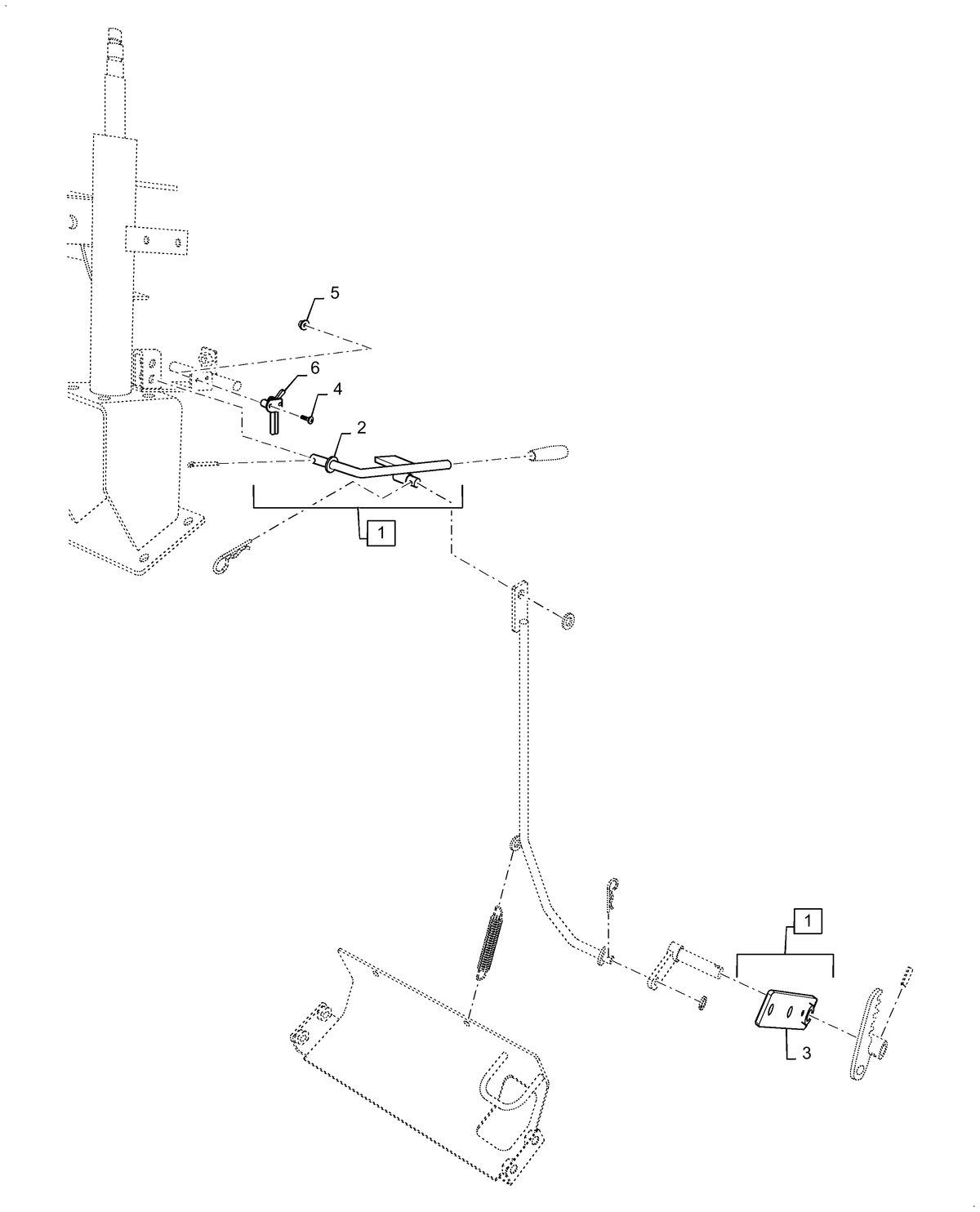 5
6
4
2
1
1
3