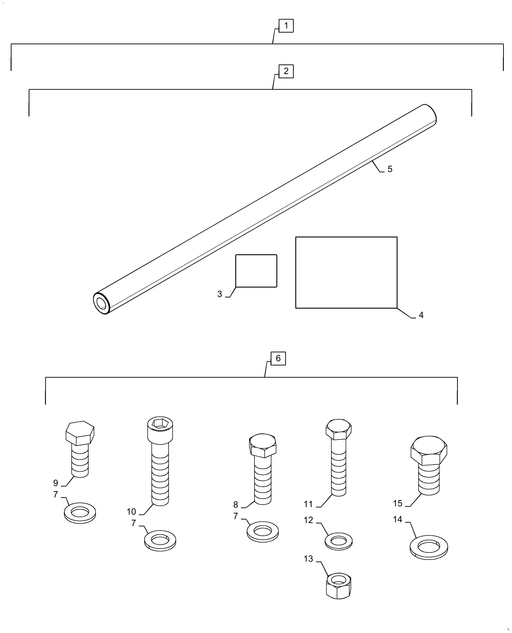 1
2
5
3
4
6
9
7
10
7
8
7
11
12
13
15
14