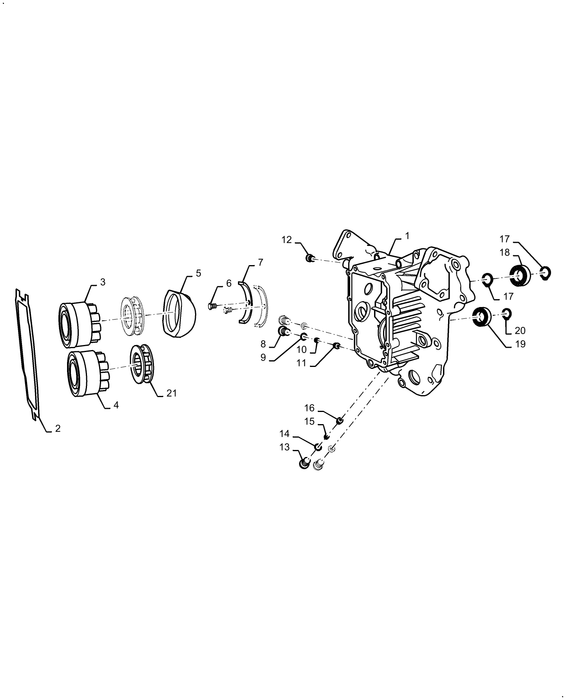 12
1
17
18
17
20
19
7
5
6
3
8
9
10
11
4
21
2
16
15
14
13