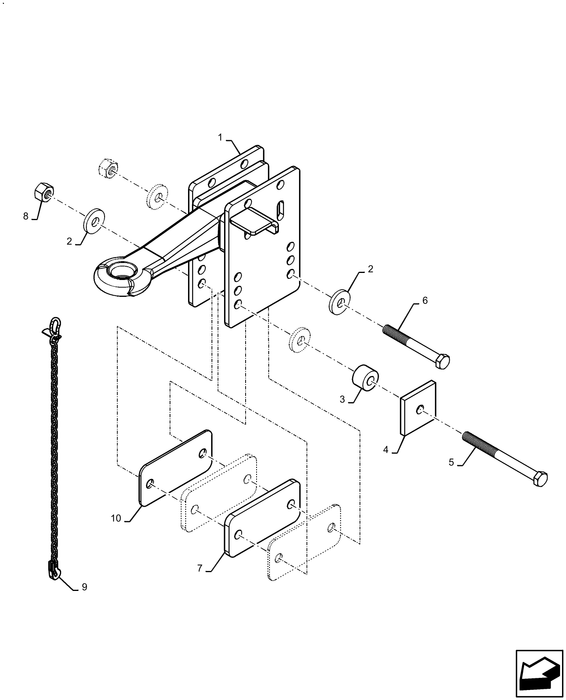 1
8
2
2
6
3
4
5
10
7
9