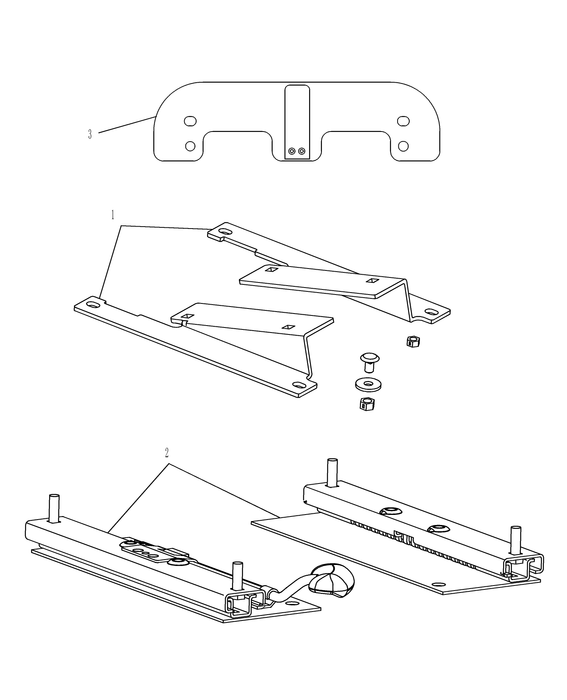 3

1

2