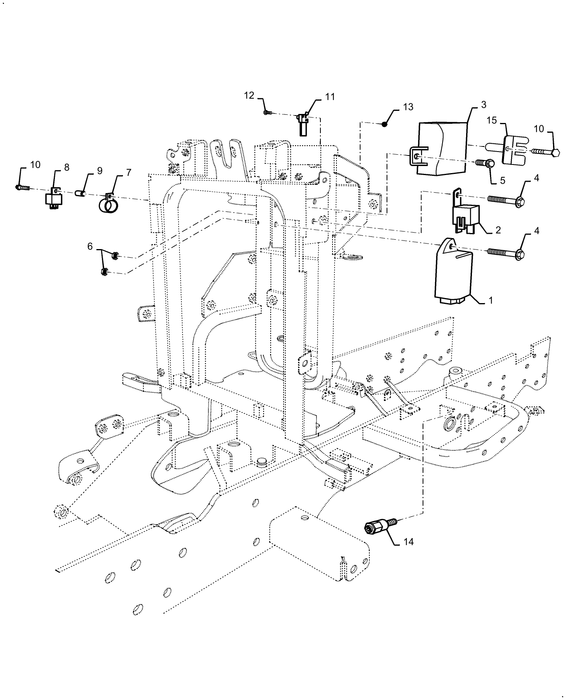 12
11
13
3
15
10
10
8
9
7
5
4
2
4
6
1
14