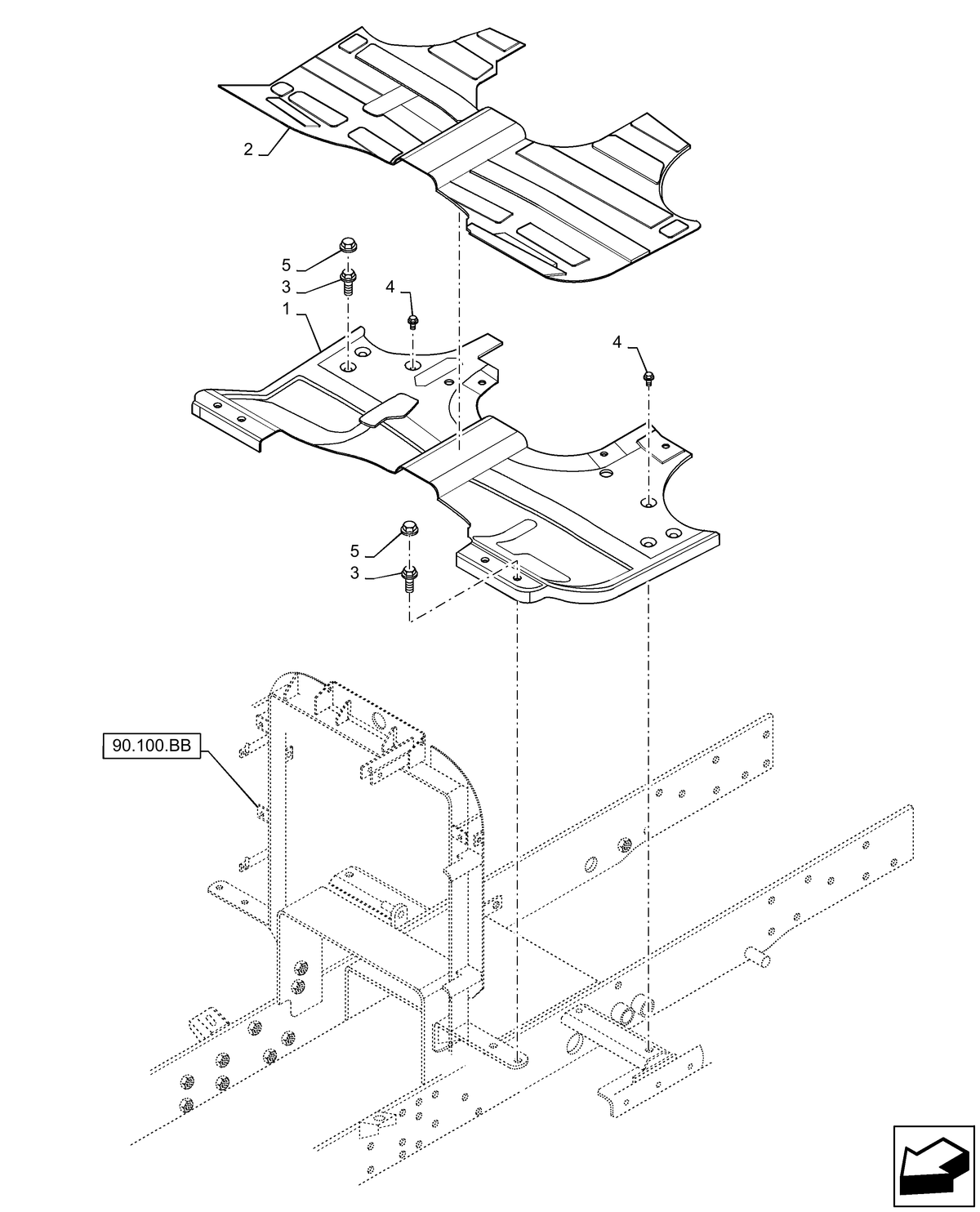 2
5
3
4
1
4
5
3
90.100.BB