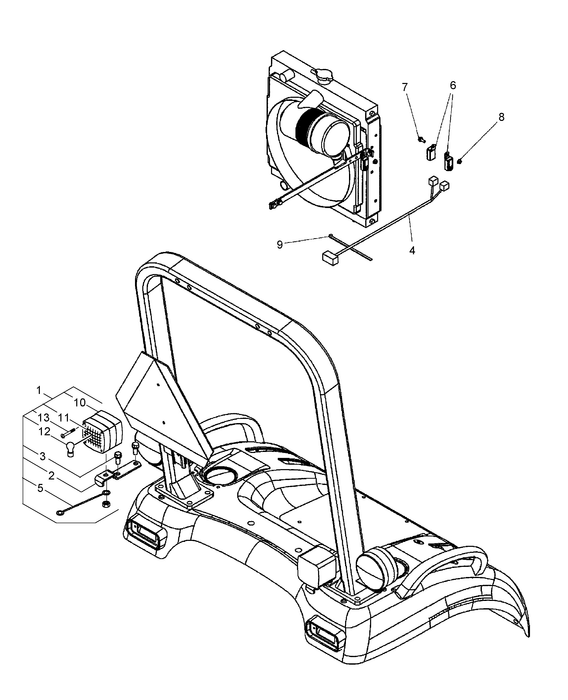 7
6
8
9
4
1
10
13
11
12
3
2
5