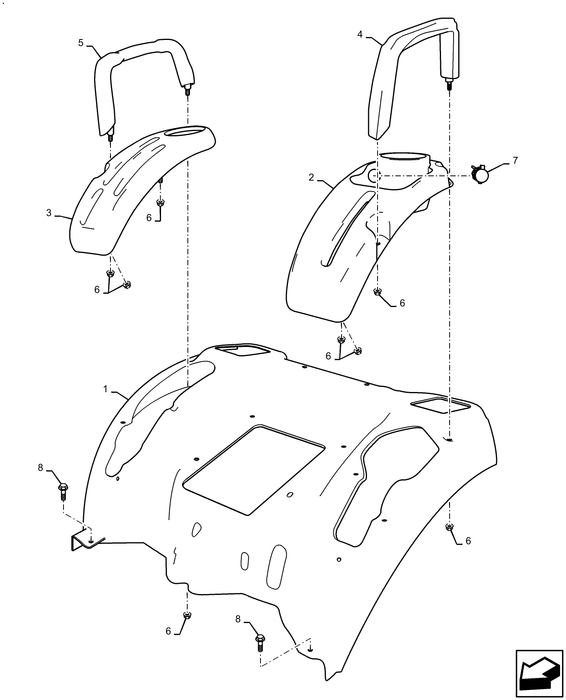 5
4
7
2
3
6
6
6
6
1
8
6
6
8