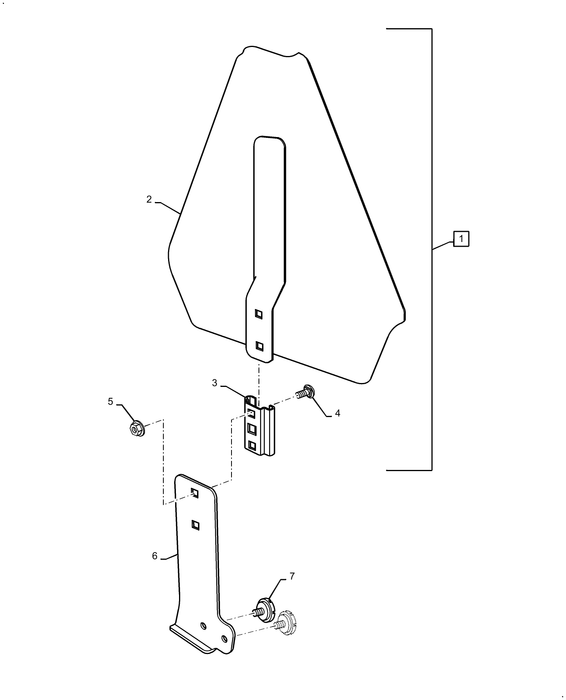 2
1
3
4
5
6
7