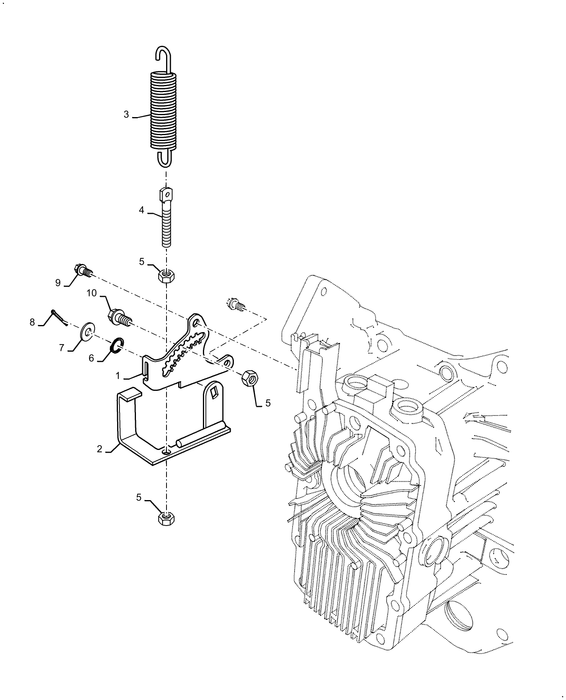 3
4
5
9
10
8
7
6
1
5
2
5