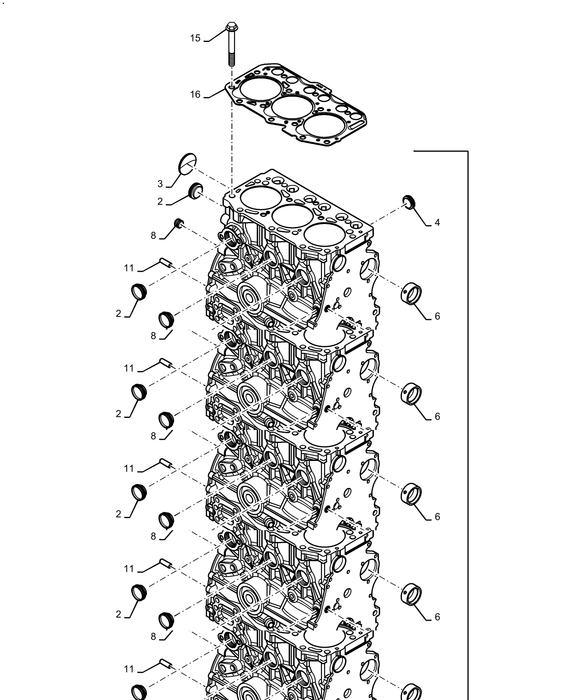 15
16
3
2
4
8
11
2
6
8
11
2
6
8
11
2
6
8
11
2
6
8
11