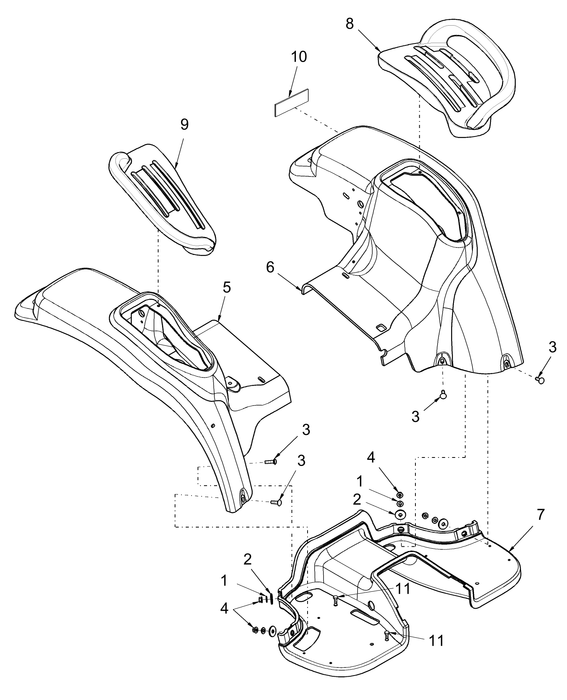 8
10
9
6
5
3
3
3
3
4
1
2
7
2
1
4
11
11