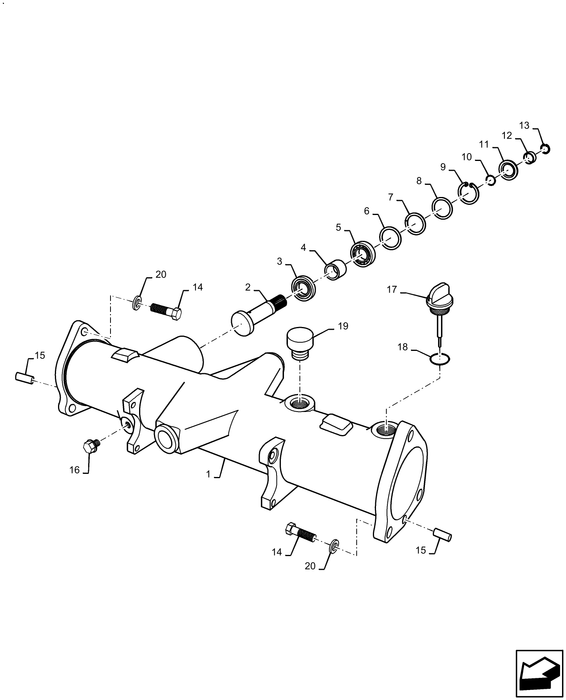 13
12
11
10
9
8
7
6
5
4
3
2
20
14
17
19
18
15
16
1
14
20
15