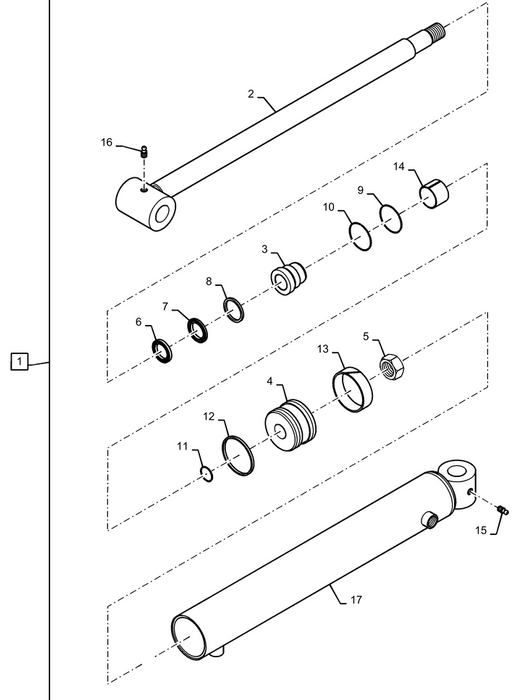 2
16
14
9
10
3
8
7
6
1
5
13
4
12
11
15
17