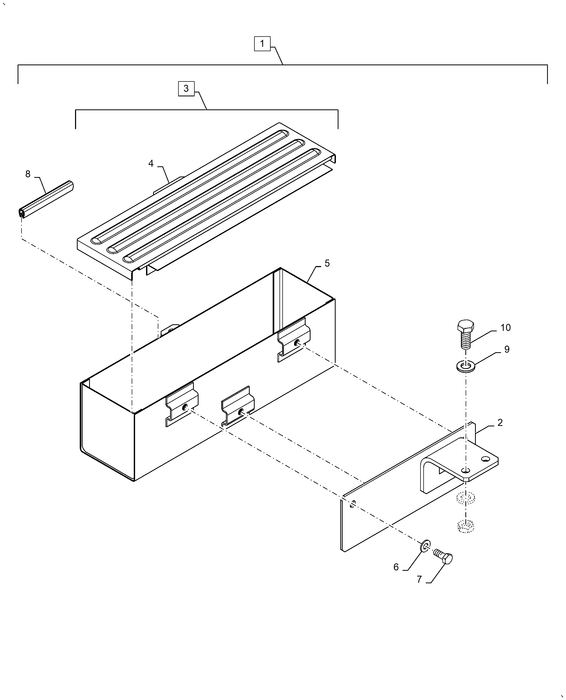 1
3
4
8
5
10
9
2
6
7