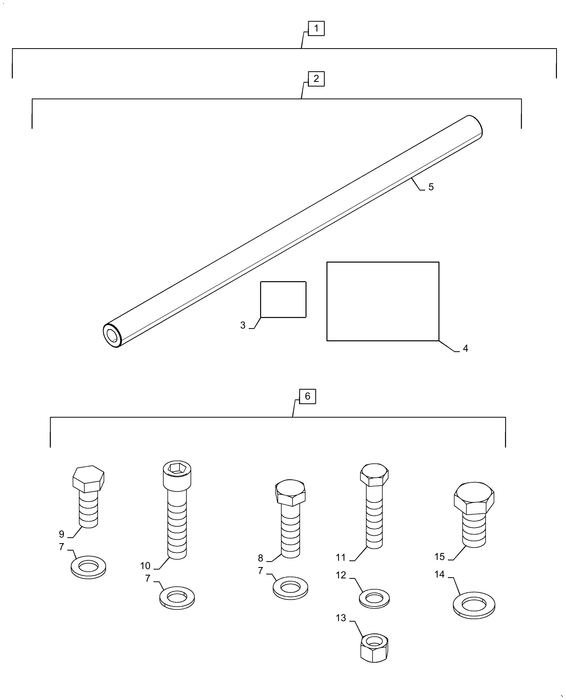 1
2
5
3
4
6
9
7
10
7
8
7
11
12
13
15
14